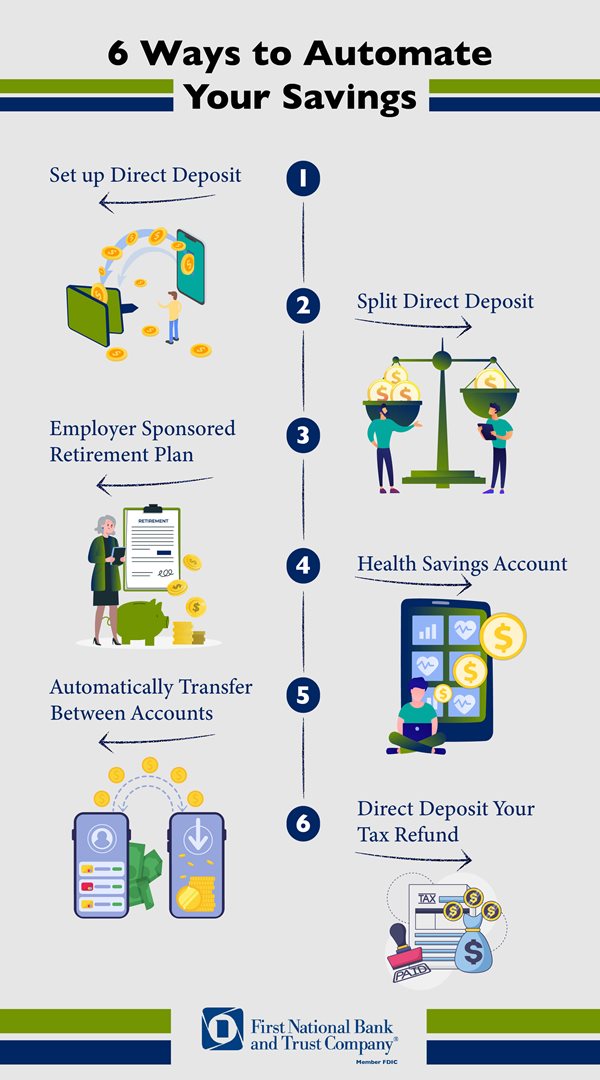 6 Ways to Automate Your Savings

1

Set up Direct Deposit

2

Split Direct Deposit

3

Employer Sponsored Retirement Plan

RETIREMENT

4

Health Savings Account

5

Automatically Transfer Between Accounts

6

Direct Deposit Your Tax Refund

TAX

PAID

First National Bank and Trust Company®

Member FDIC