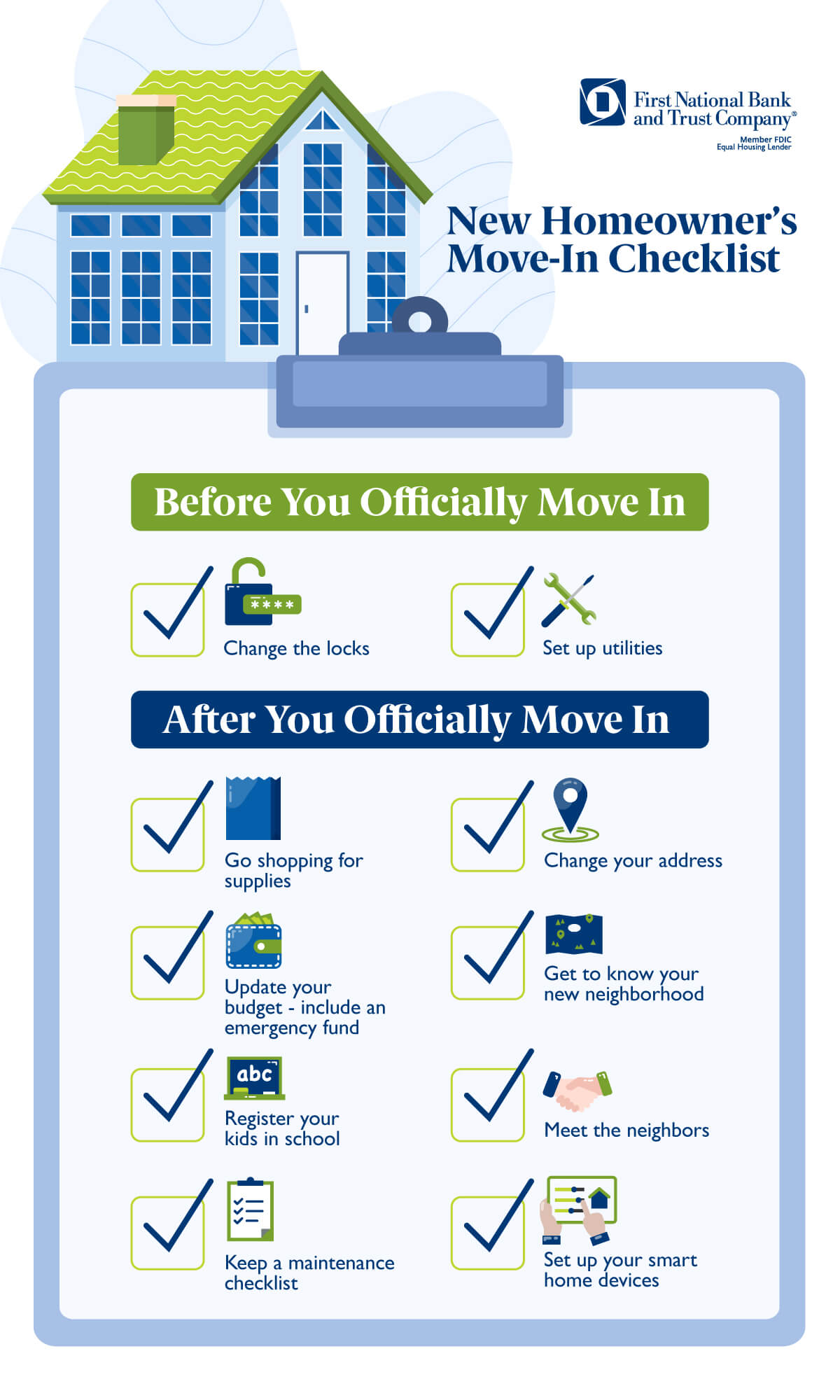 First National Bank and Trust Company®
Member FDIC
Equal Housing Lender

New Homeowner's Move-In Checklist

Before You Officially Move In

****

Change the locks

Set up utilities

After You Officially Move In

Go shopping for supplies

Change your address

Update your budget - include an emergency fund

Get to know your new neighborhood

abc

Register your kids in school

Meet the neighbors

Keep a maintenance checklist

Set up your smart home devices